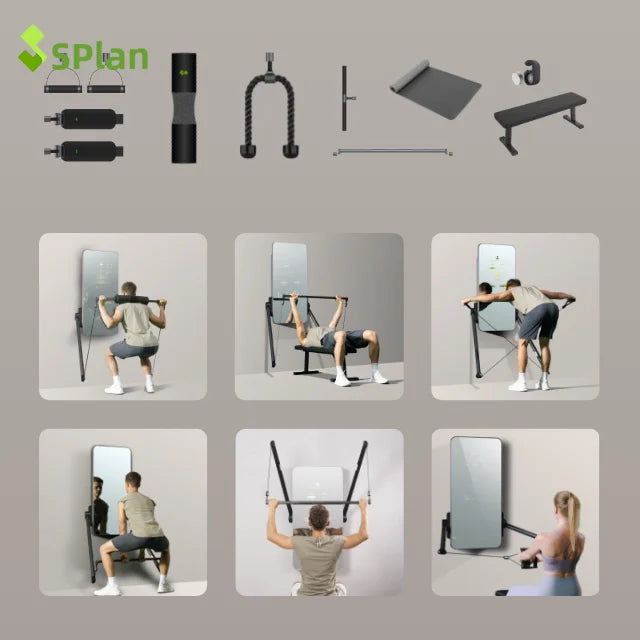 SPlan