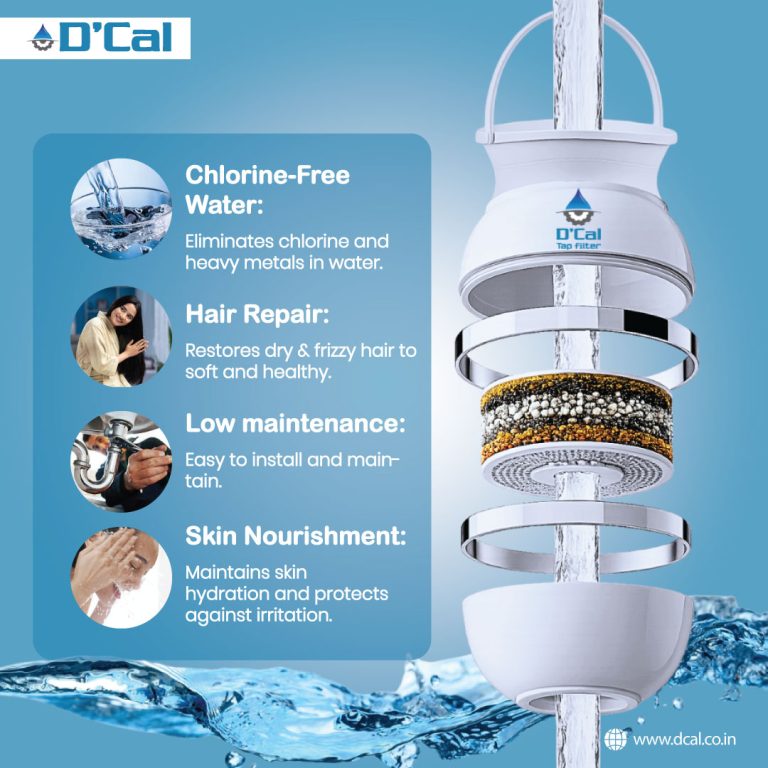 D'Cal

Chlorine-Free Water:

Eliminates chlorine and heavy metals in water.

Hair Repair:

Restores dry & frizzy hair to soft and healthy.

Low maintenance:

Easy to install and maintain.

Skin Nourishment:

Maintains skin hydration and protects against irritation.

D'Cal
Tap filter

www.dcal.co.in