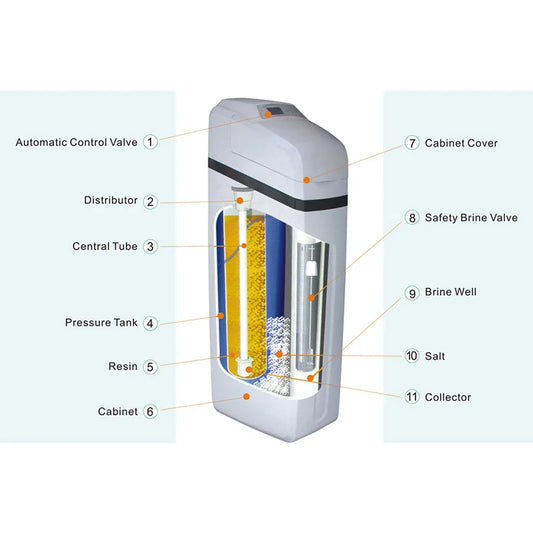 Automatic Control Valve 1
Distributor 2
Central Tube 3
Pressure Tank 4
Resin 5
Cabinet 6

7 Cabinet Cover
8 Safety Brine Valve
9 Brine Well
10 Salt
11 Collector